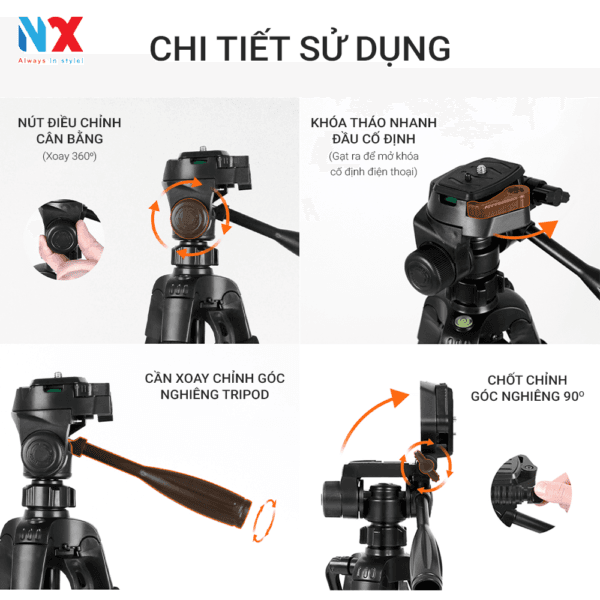 NX
Always in style!

CHI TIẾT SỬ DỤNG

NÚT ĐIỀU CHỈNH CÂN BẰNG
(Xoay 360º)

KHÓA THÁO NHANH ĐẦU CỐ ĐỊNH
(Gạt ra để mở khóa cố định điện thoại)

CẦN XOAY CHỈNH GÓC NGHIÊNG TRIPOD

CHỐT CHỈNH GÓC NGHIÊNG 90º