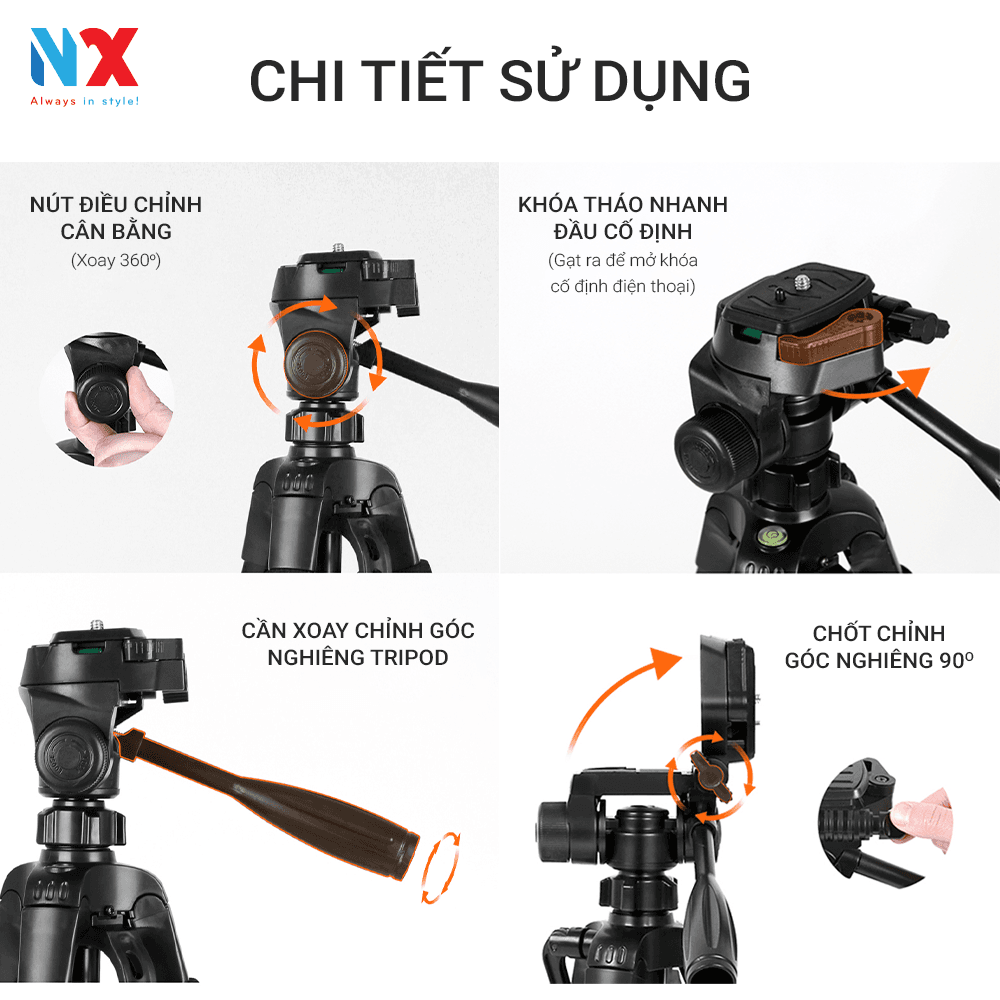 NX
Always in style!

CHI TIẾT SỬ DỤNG

NÚT ĐIỀU CHỈNH CÂN BẰNG
(Xoay 360º)

KHÓA THÁO NHANH ĐẦU CỐ ĐỊNH
(Gạt ra để mở khóa cố định điện thoại)

CẦN XOAY CHỈNH GÓC NGHIÊNG TRIPOD

CHỐT CHỈNH GÓC NGHIÊNG 90º